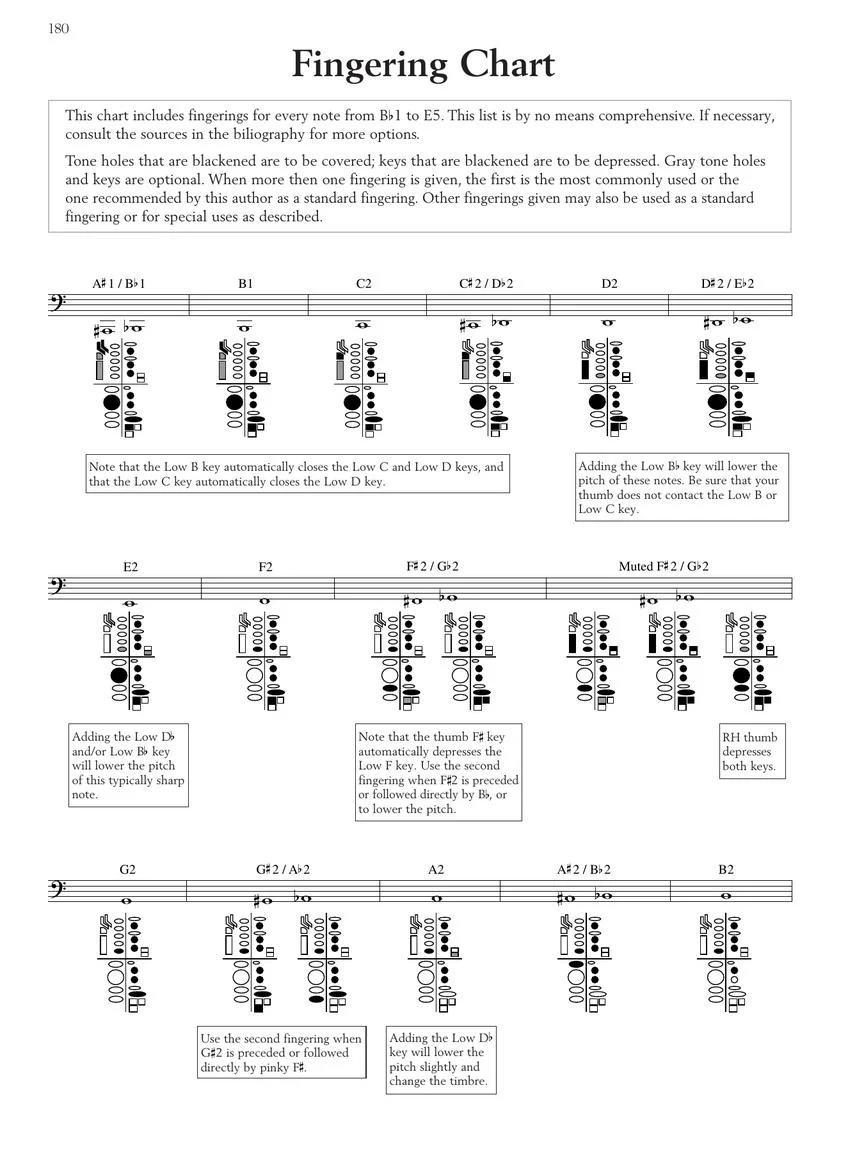 180

Fingering Chart

This chart includes fingerings for every note from B♭1 to E5. This list is by no means comprehensive. If necessary, consult the sources in the biliography for more options.

Tone holes that are blackened are to be covered; keys that are blackened are to be depressed. Gray tone holes and keys are optional. When more then one fingering is given, the first is the most commonly used or the one recommended by this author as a standard fingering. Other fingerings given may also be used as a standard fingering or for special uses as described.

A♯1 / B♭1 B1 C2 C♯2 / D♭2 D2 D♯2 / E♭2

Note that the Low B key automatically closes the Low C and Low D keys, and that the Low C key automatically closes the Low D key.

Adding the Low B♭ key will lower the pitch of these notes. Be sure that your thumb does not contact the Low B or Low C key.

E2 F2 F♯2 / G♭2 Muted F♯2 / G♭2

Adding the Low D♭ and/or Low B♭ key will lower the pitch of this typically sharp note.

Note that the thumb F♯ key automatically depresses the Low F key. Use the second fingering when F♯2 is preceded or followed directly by B♭, or to lower the pitch.

RH thumb depresses both keys.

G2 G♯2 / A♭2 A2 A♯2 / B♭2 B2

Use the second fingering when G♯2 is preceded or followed directly by pinky F♯.

Adding the Low D♭ key will lower the pitch slightly and change the timbre.